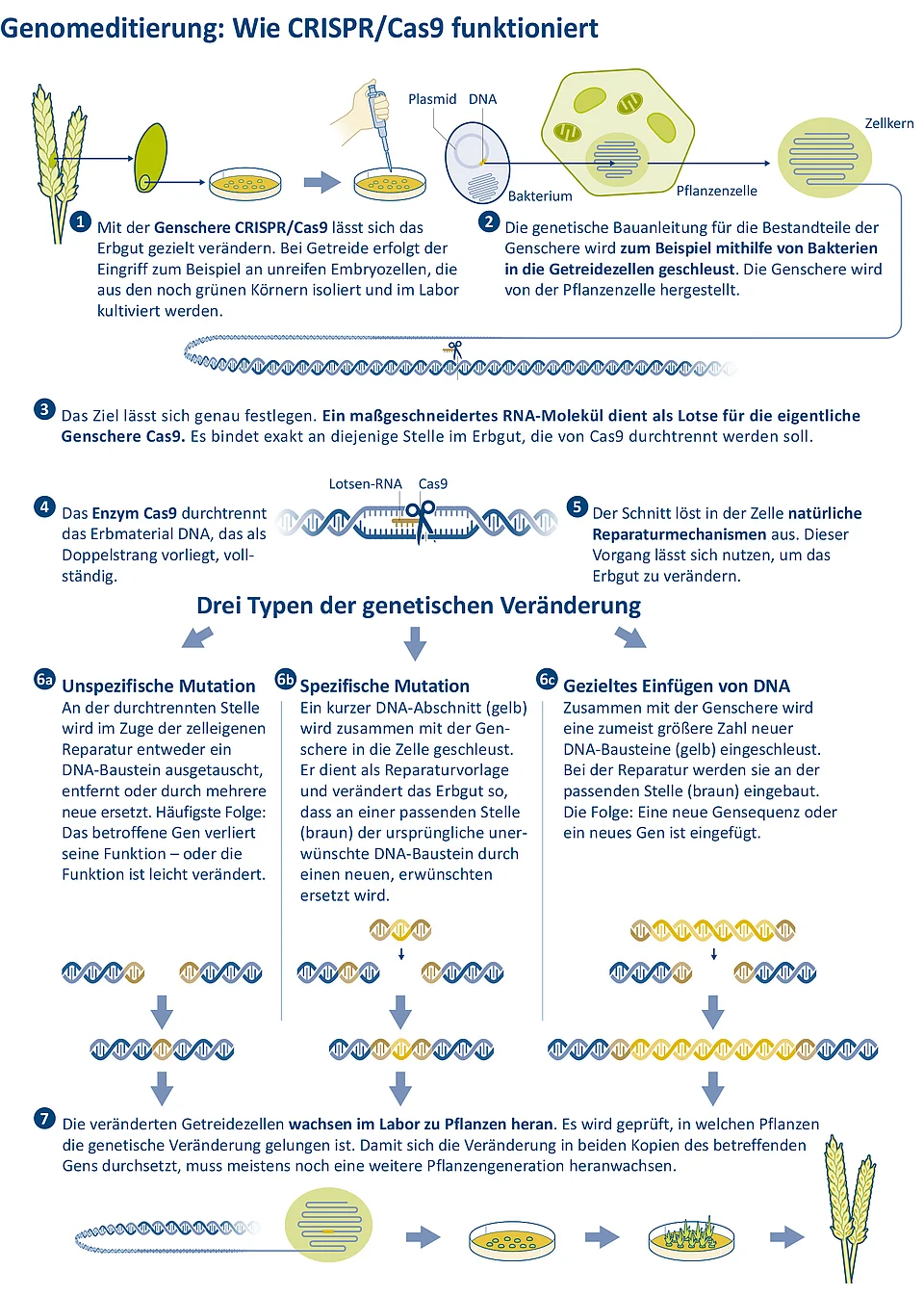 Genomeditierung: Wie CRISPR/Cas9 funktioniert

Plasmid DNA

Bakterium

Pflanzenzelle

Zellkern

1 Mit der Genschere CRISPR/Cas9 lässt sich das Erbgut gezielt verändern. Bei Getreide erfolgt der Eingriff zum Beispiel an unreifen Embryozellen, die aus den noch grünen Körnern isoliert und im Labor kultiviert werden.

2 Die genetische Bauanleitung für die Bestandteile der Genschere wird zum Beispiel mithilfe von Bakterien in die Getreidezellen geschleust. Die Genschere wird von der Pflanzenzelle hergestellt.

3 Das Ziel lässt sich genau festlegen. Ein maßgeschneidertes RNA-Molekül dient als Lotse für die eigentliche Genschere Cas9. Es bindet exakt an diejenige Stelle im Erbgut, die von Cas9 durchtrennt werden soll.

Lotsen-RNA Cas9

4 Das Enzym Cas9 durchtrennt das Erbmaterial DNA, das als Doppelstrang vorliegt, vollständig.

5 Der Schnitt löst in der Zelle natürliche Reparaturmechanismen aus. Dieser Vorgang lässt sich nutzen, um das Erbgut zu verändern.

Drei Typen der genetischen Veränderung

6a Unspezifische Mutation
An der durchtrennten Stelle wird im Zuge der zelleigenen Reparatur entweder ein DNA-Baustein ausgetauscht, entfernt oder durch mehrere neue ersetzt. Häufigste Folge: Das betroffene Gen verliert seine Funktion – oder die Funktion ist leicht verändert.

6b Spezifische Mutation
Ein kurzer DNA-Abschnitt (gelb) wird zusammen mit der Genschere in die Zelle geschleust. Er dient als Reparaturvorlage und verändert das Erbgut so, dass an einer passenden Stelle (braun) der ursprüngliche unerwünschte DNA-Baustein durch einen neuen, erwünschten ersetzt wird.

6c Gezieltes Einfügen von DNA
Zusammen mit der Genschere wird eine zumeist größere Zahl neuer DNA-Bausteine (gelb) eingeschleust. Bei der Reparatur werden sie an der passenden Stelle (braun) eingebaut. Die Folge: Eine neue Gensequenz oder ein neues Gen ist eingefügt.

7 Die veränderten Getreidezellen wachsen im Labor zu Pflanzen heran. Es wird geprüft, in welchen Pflanzen die genetische Veränderung gelungen ist. Damit sich die Veränderung in beiden Kopien des betreffenden Gens durchsetzt, muss meistens noch eine weitere Pflanzengeneration heranwachsen.